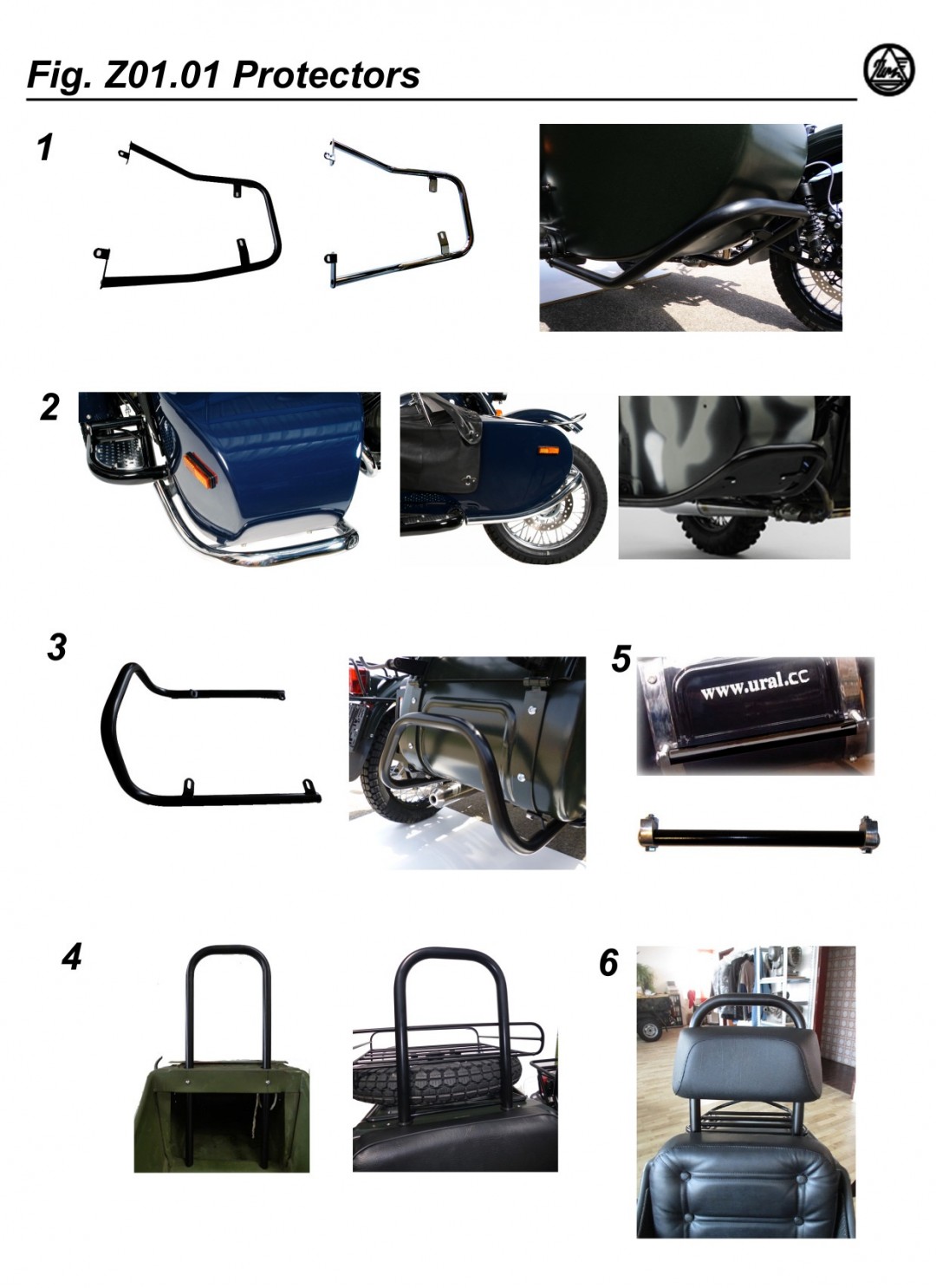 Fig. Z01.01 Protectors

1

2

3

5

www.ural.cc

4

6